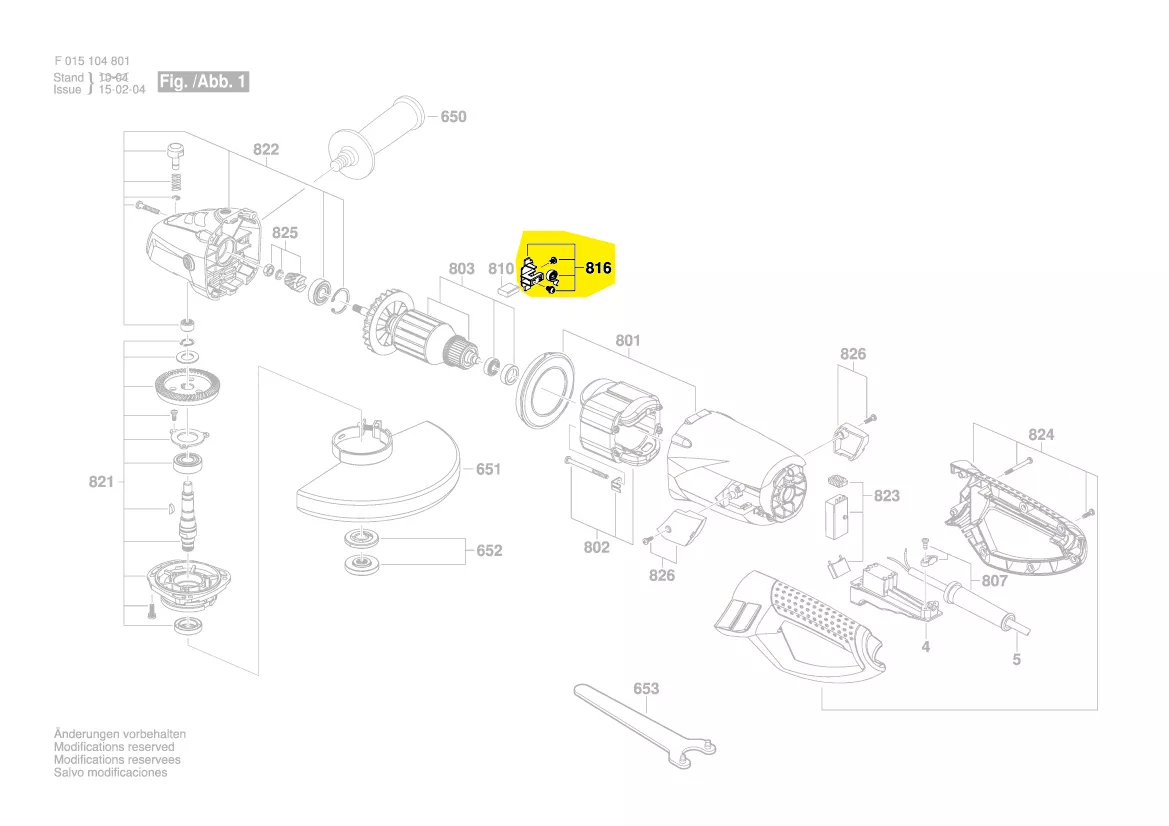 F 015 104 801
Stand } 10-04
Issue } 15-02-04

Fig. /Abb. 1

650
822
825
803
810
816
801
826
824
821
651
823
802
652
826
807
4
5
653

Änderungen vorbehalten
Modifications reserved
Modifications reservees
Salvo modificaciones